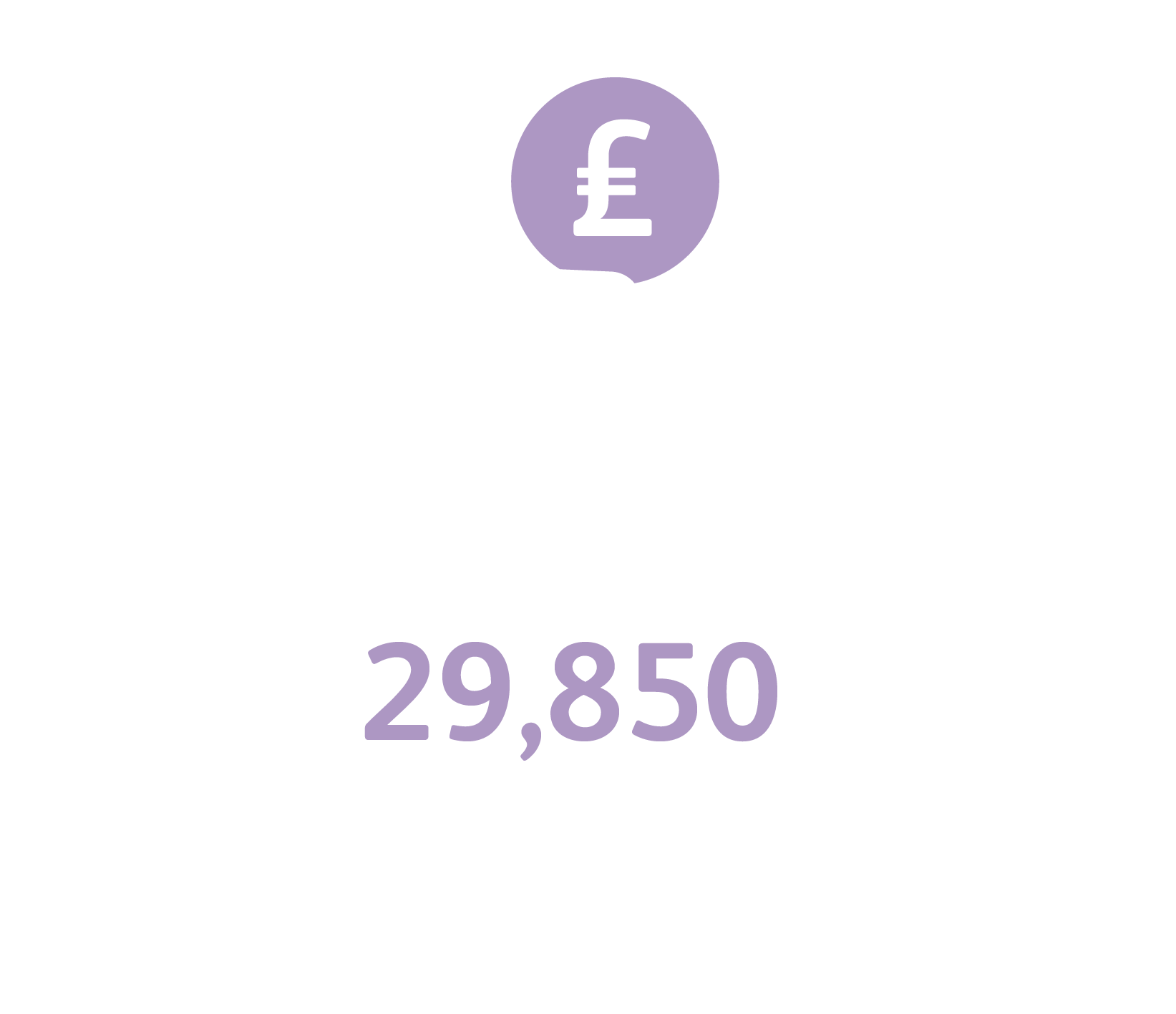 £

29,850