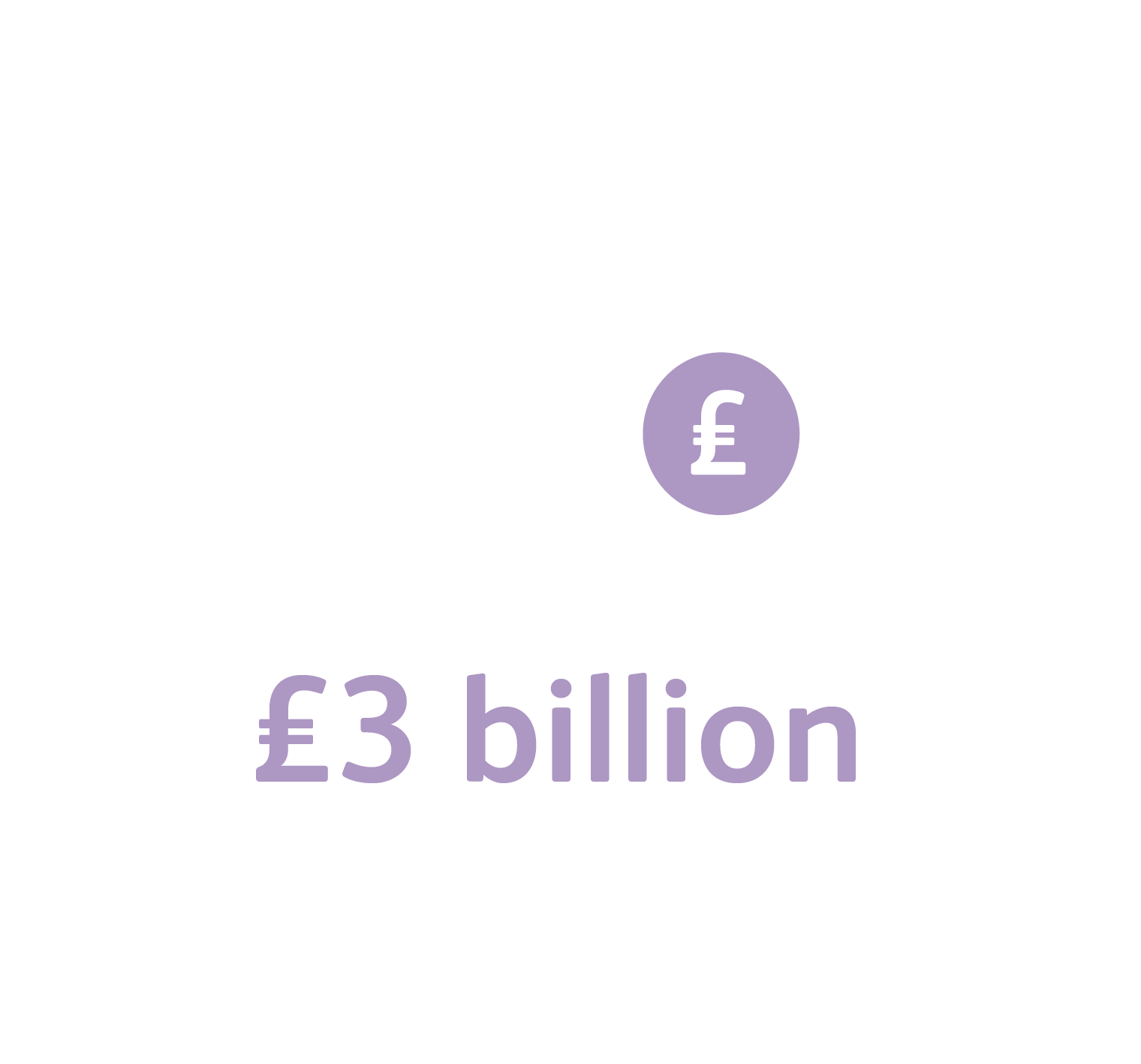 £

£3 billion