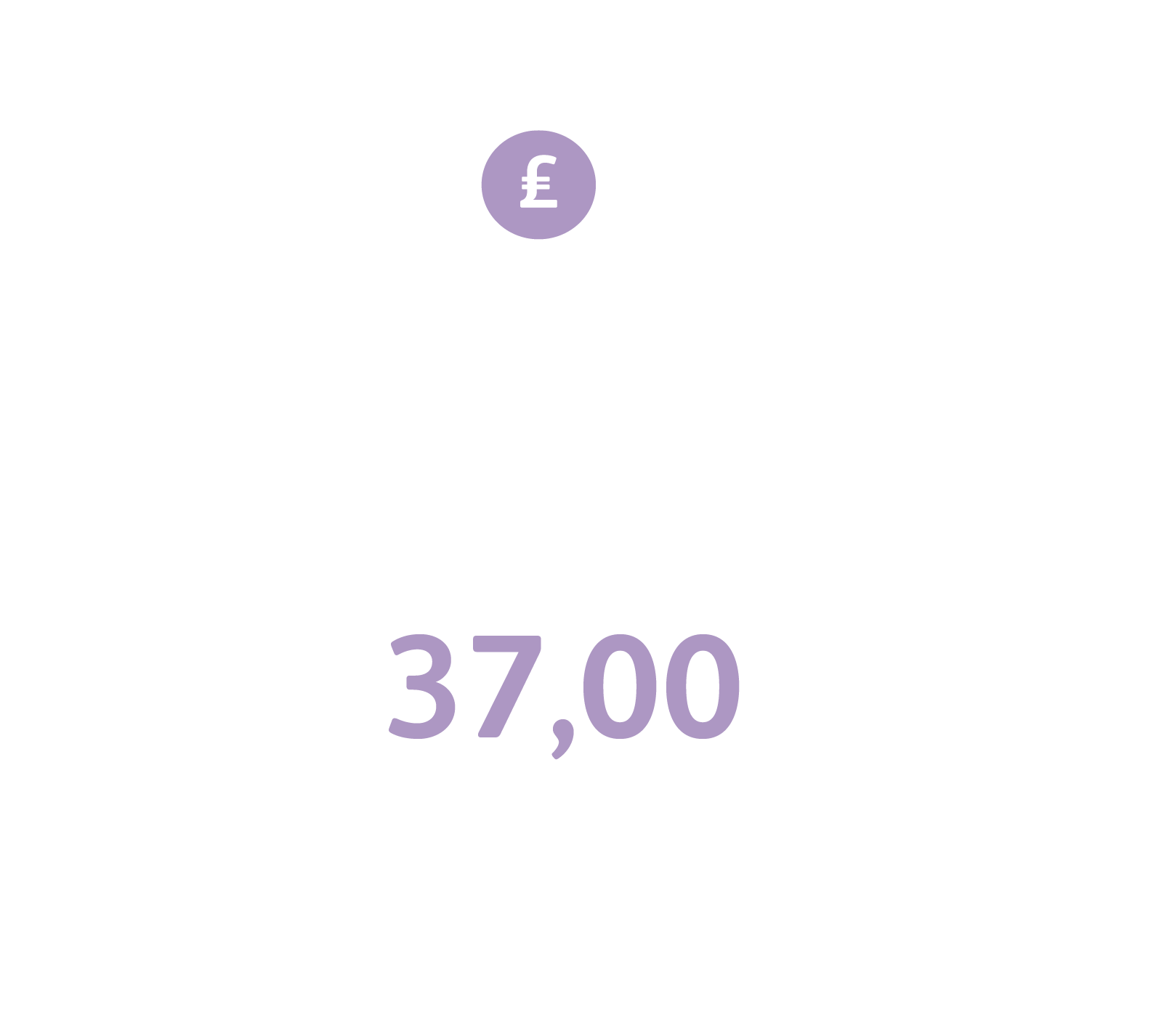 £

37,00